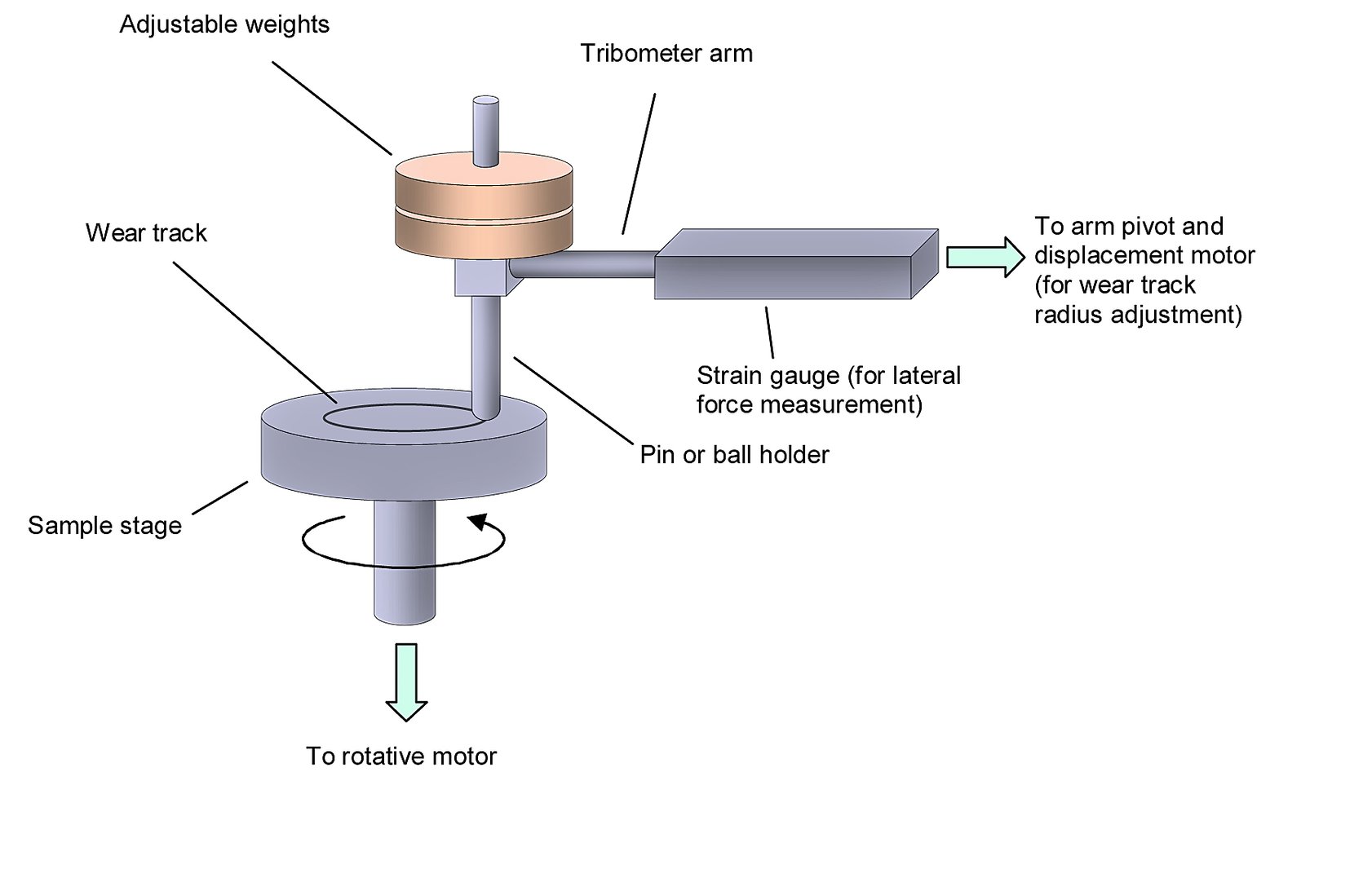 Adjustable weights

Tribometer arm

Wear track

To arm pivot and displacement motor (for wear track radius adjustment)

Strain gauge (for lateral force measurement)

Pin or ball holder

Sample stage

To rotative motor